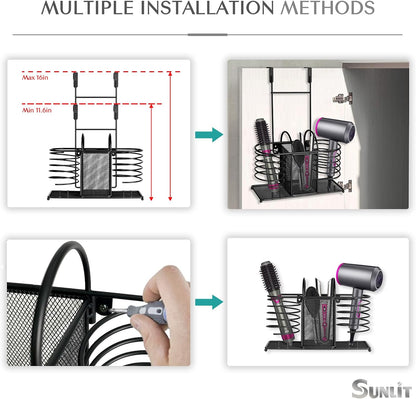 MULTIPLE INSTALLATION METHODS

Max 16in

Min 11.6in

SUNLIT