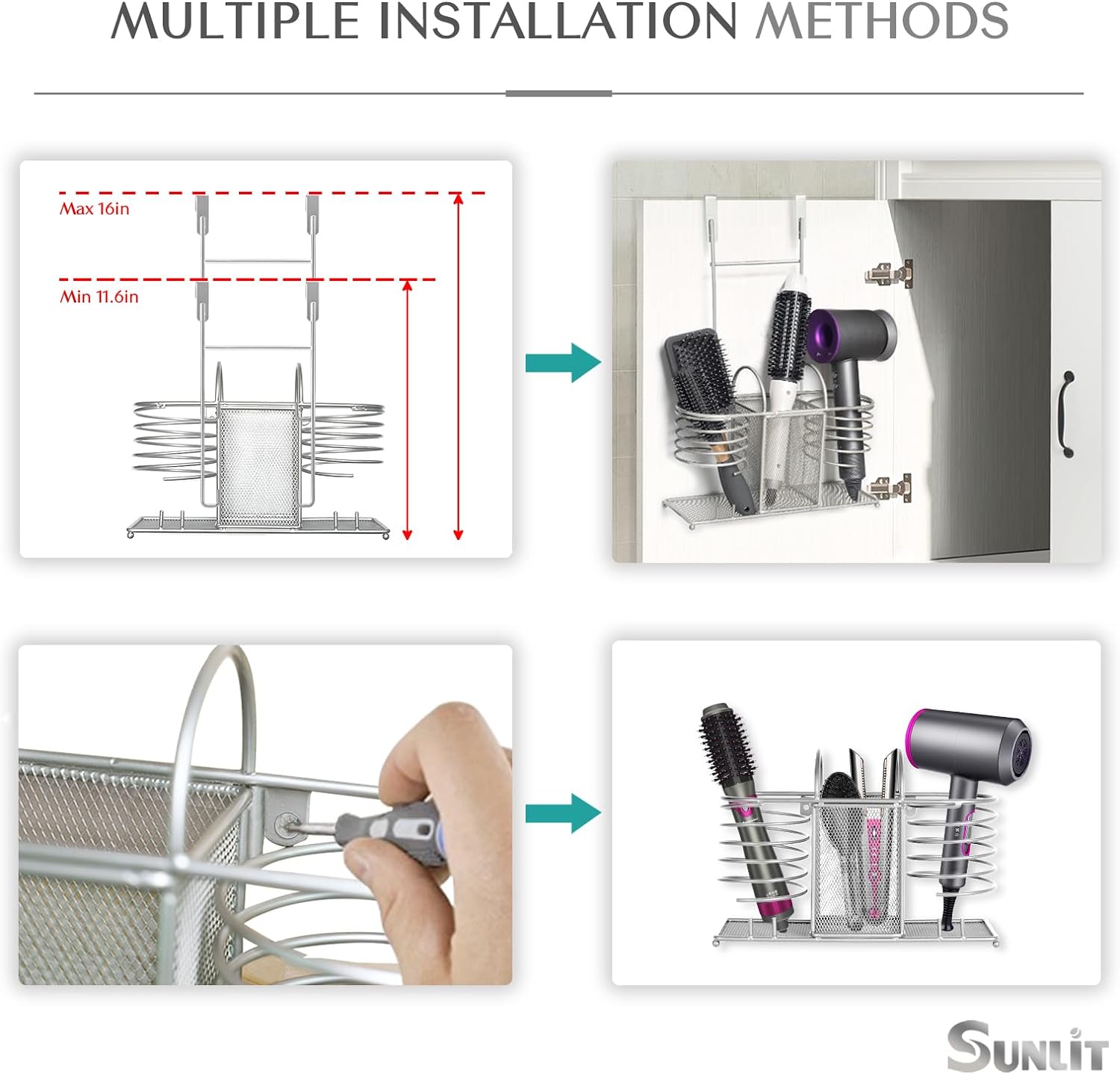 MULTIPLE INSTALLATION METHODS

Max 16in

Min 11.6in

SUNLIT