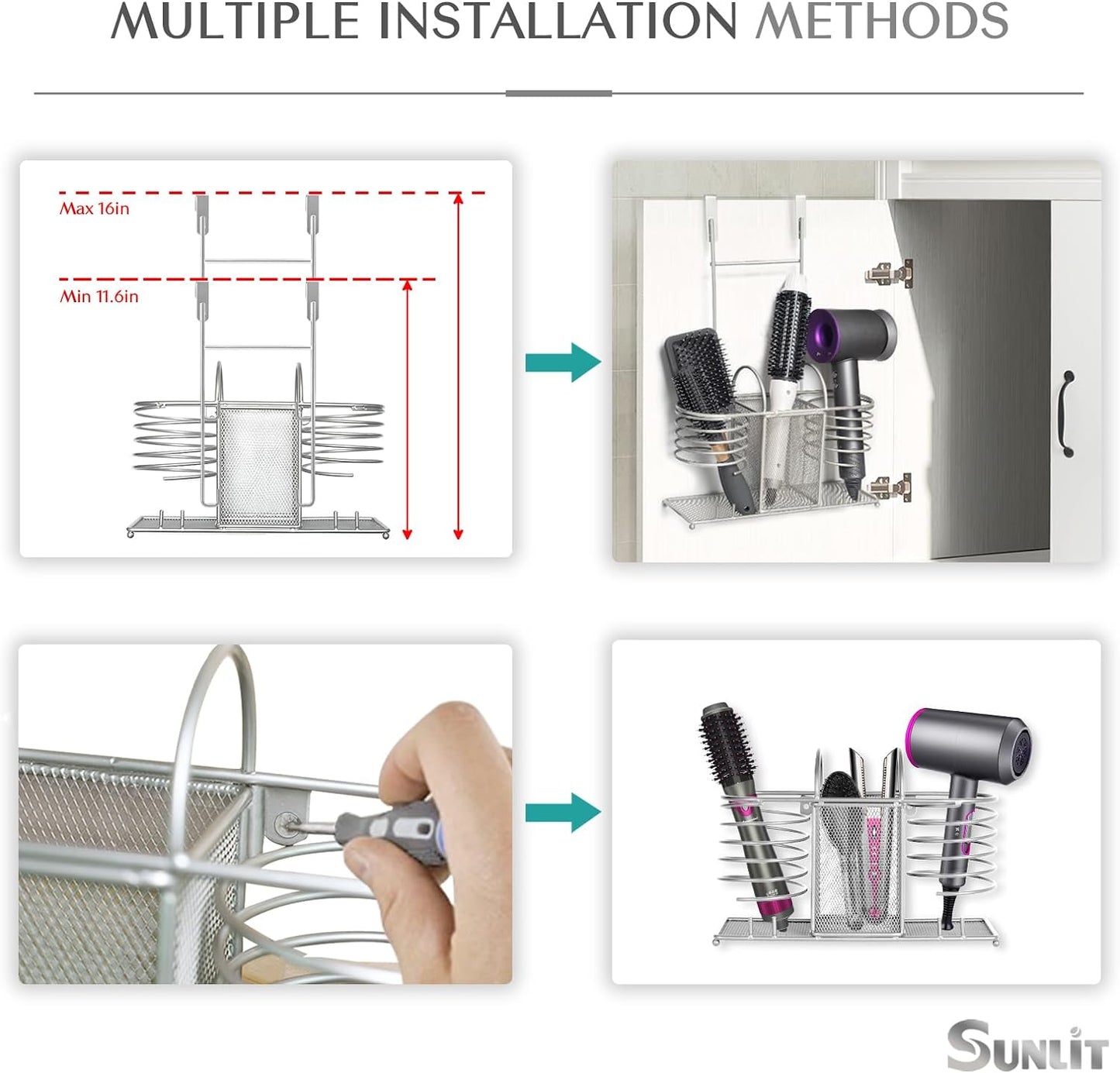 MULTIPLE INSTALLATION METHODS

Max 16in

Min 11.6in

SUNLIT